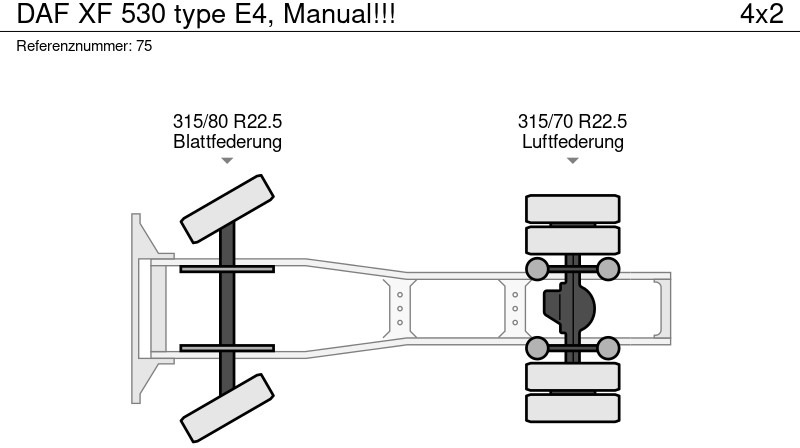 DAF XF 530 type E4, Manual!!! 4x2

Referenznummer: 75

315/80 R22.5
Blattfederung

315/70 R22.5
Luftfederung