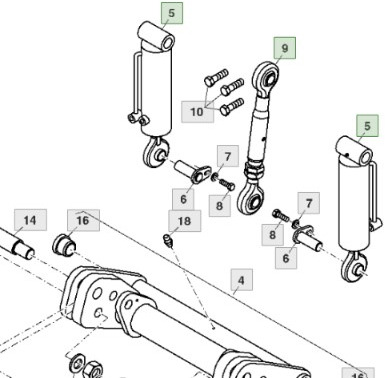 5

9

10

5

7

6

8

7

14

16

18

8

6

4

16