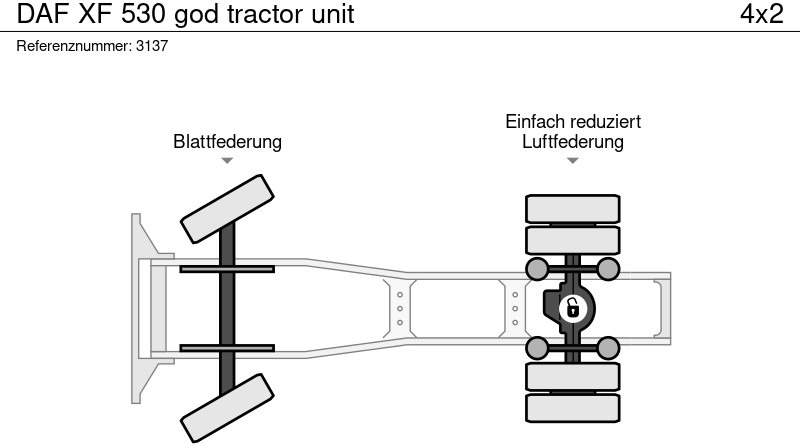 DAF XF 530 god tractor unit

4x2

Referenznummer: 3137

Blattfederung

Einfach reduziert Luftfederung